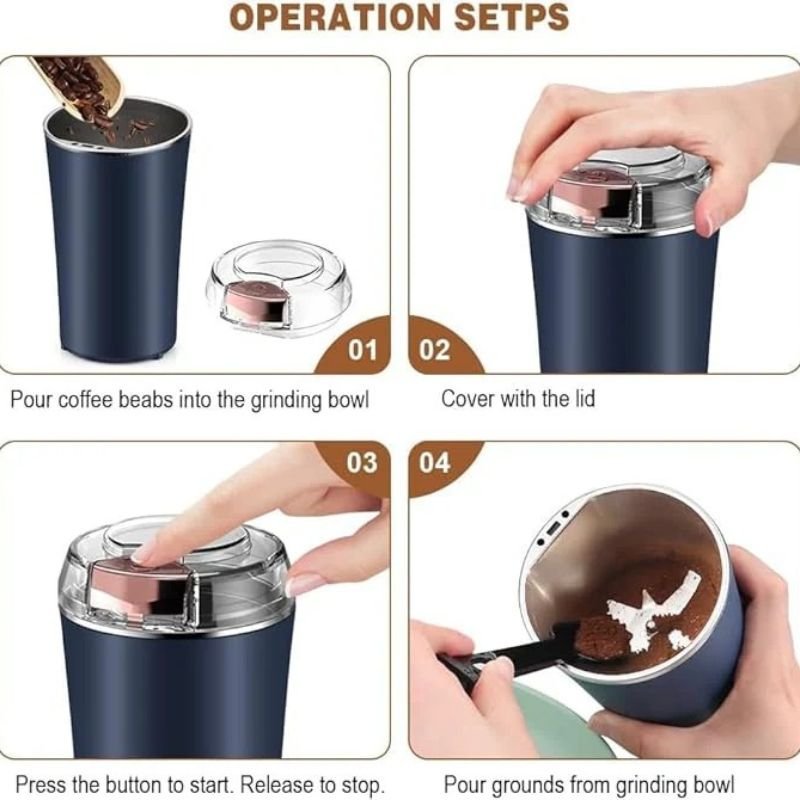 OPERATION SETPS

01

Pour coffee beabs into the grinding bowl

02

Cover with the lid

03

Press the button to start. Release to stop.

04

Pour grounds from grinding bowl